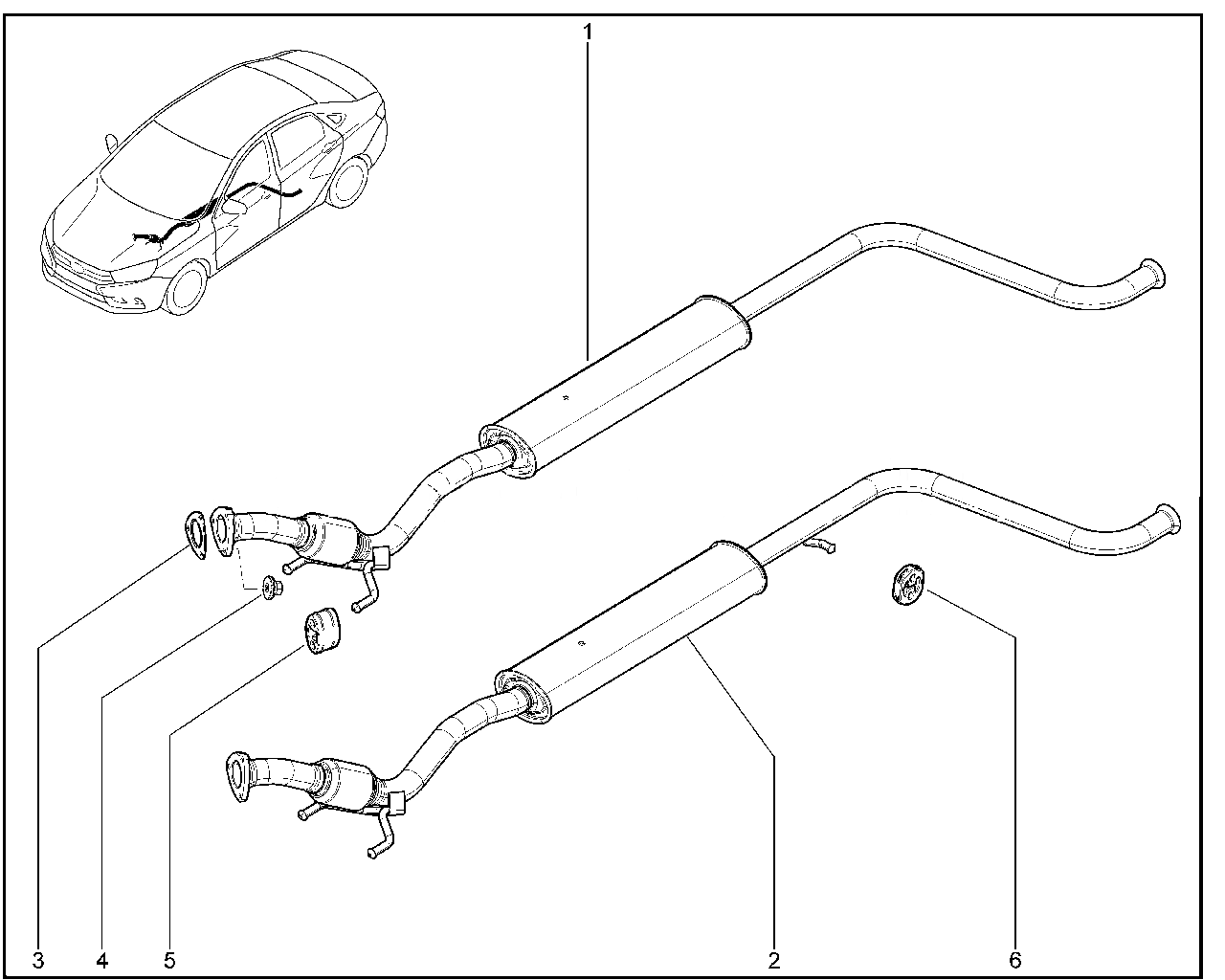 1
3
4
5
2
6